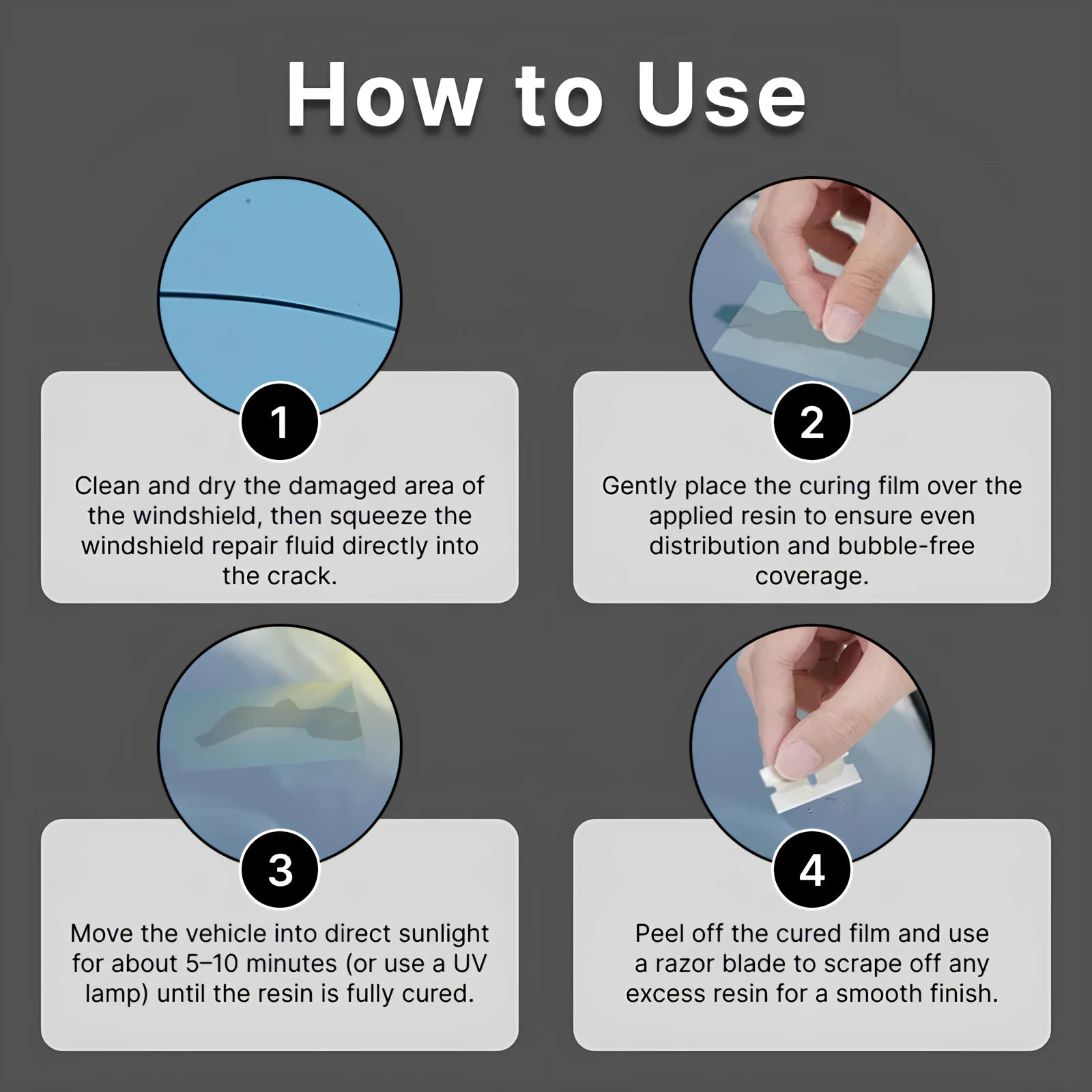 How to Use

1

Clean and dry the damaged area of the windshield, then squeeze the windshield repair fluid directly into the crack.

2

Gently place the curing film over the applied resin to ensure even distribution and bubble-free coverage.

3

Move the vehicle into direct sunlight for about 5–10 minutes (or use a UV lamp) until the resin is fully cured.

4

Peel off the cured film and use a razor blade to scrape off any excess resin for a smooth finish.