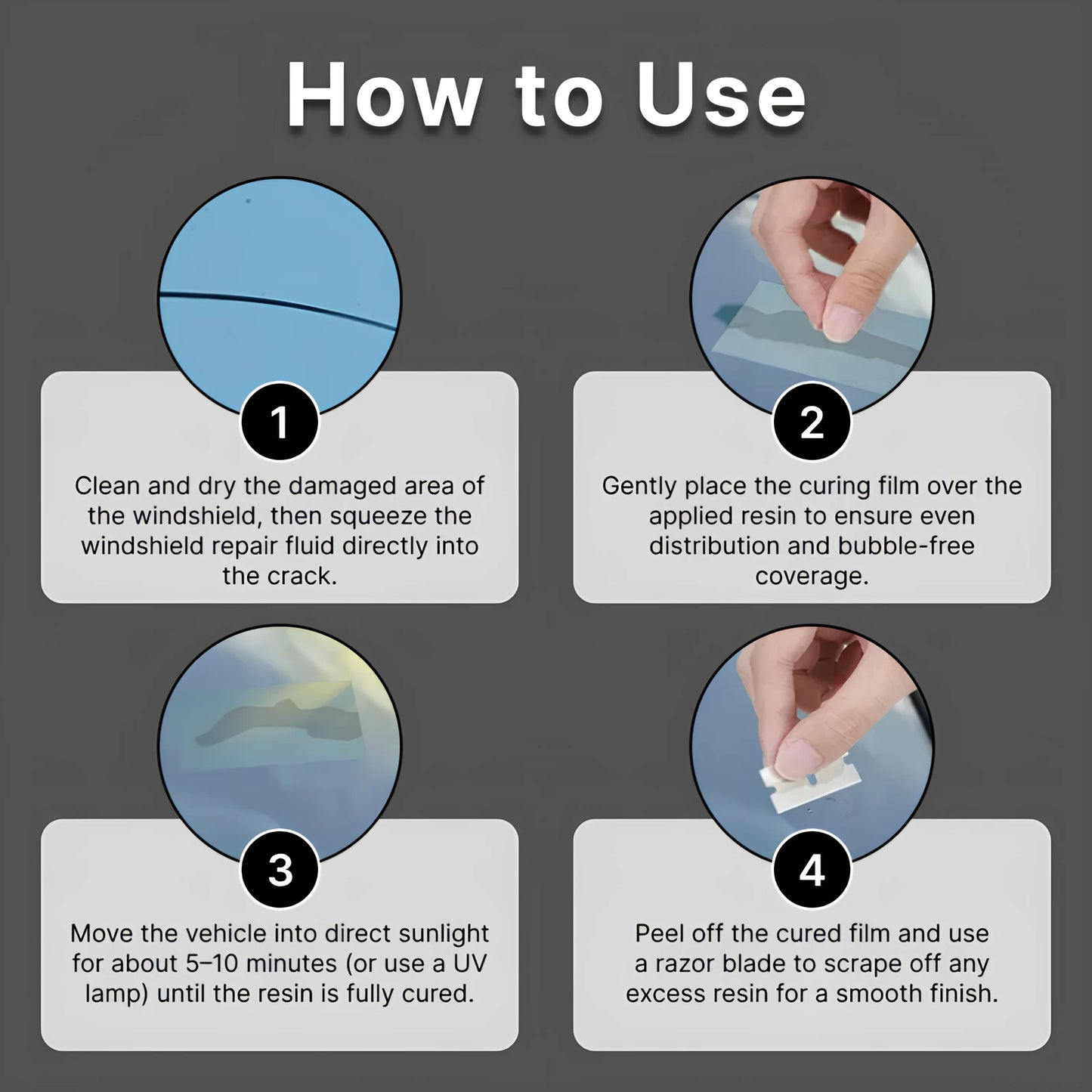 How to Use

1

Clean and dry the damaged area of the windshield, then squeeze the windshield repair fluid directly into the crack.

2

Gently place the curing film over the applied resin to ensure even distribution and bubble-free coverage.

3

Move the vehicle into direct sunlight for about 5–10 minutes (or use a UV lamp) until the resin is fully cured.

4

Peel off the cured film and use a razor blade to scrape off any excess resin for a smooth finish.